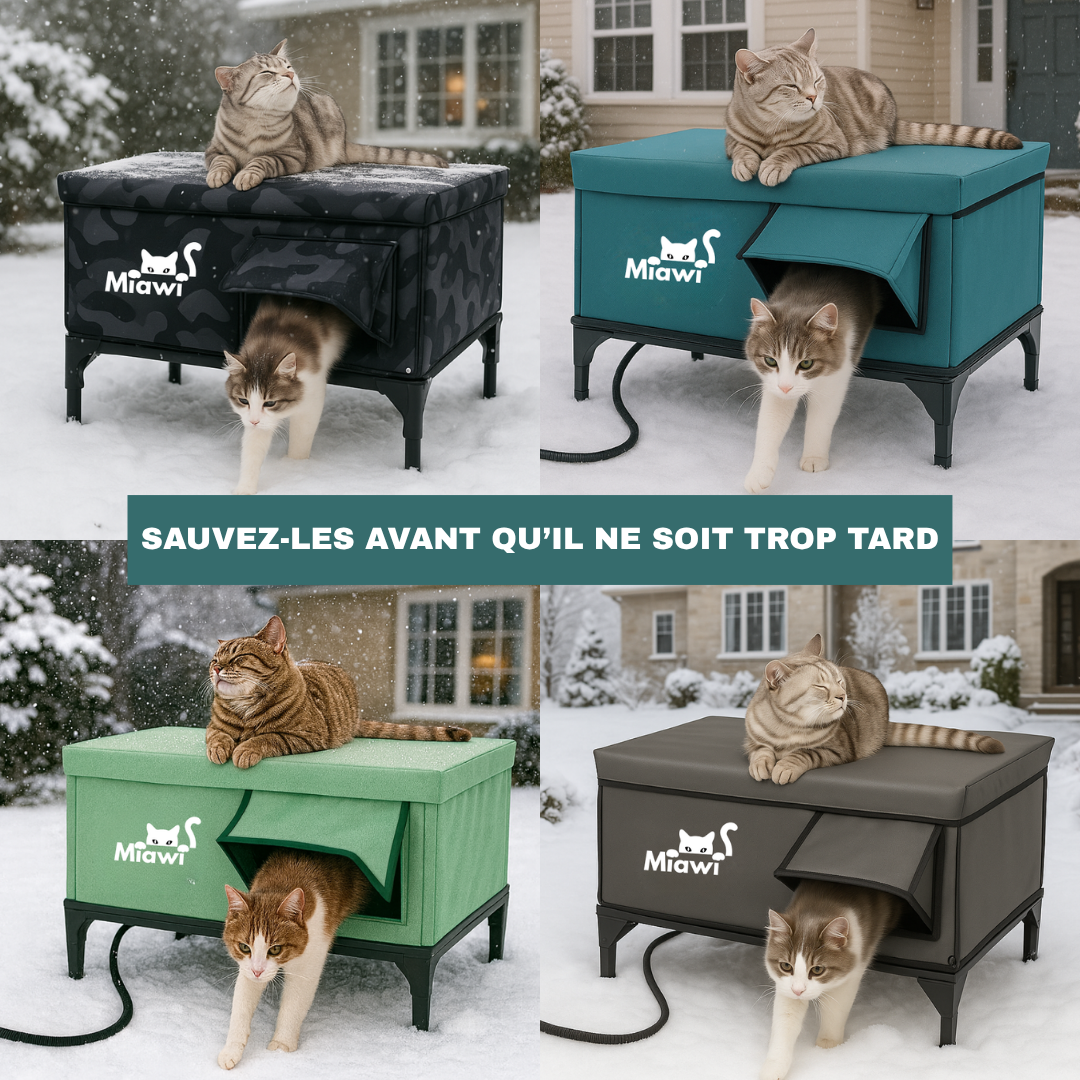 Miawi

Miawi

SAUVEZ-LES AVANT QU'IL NE SOIT TROP TARD

Miawi

Miawi